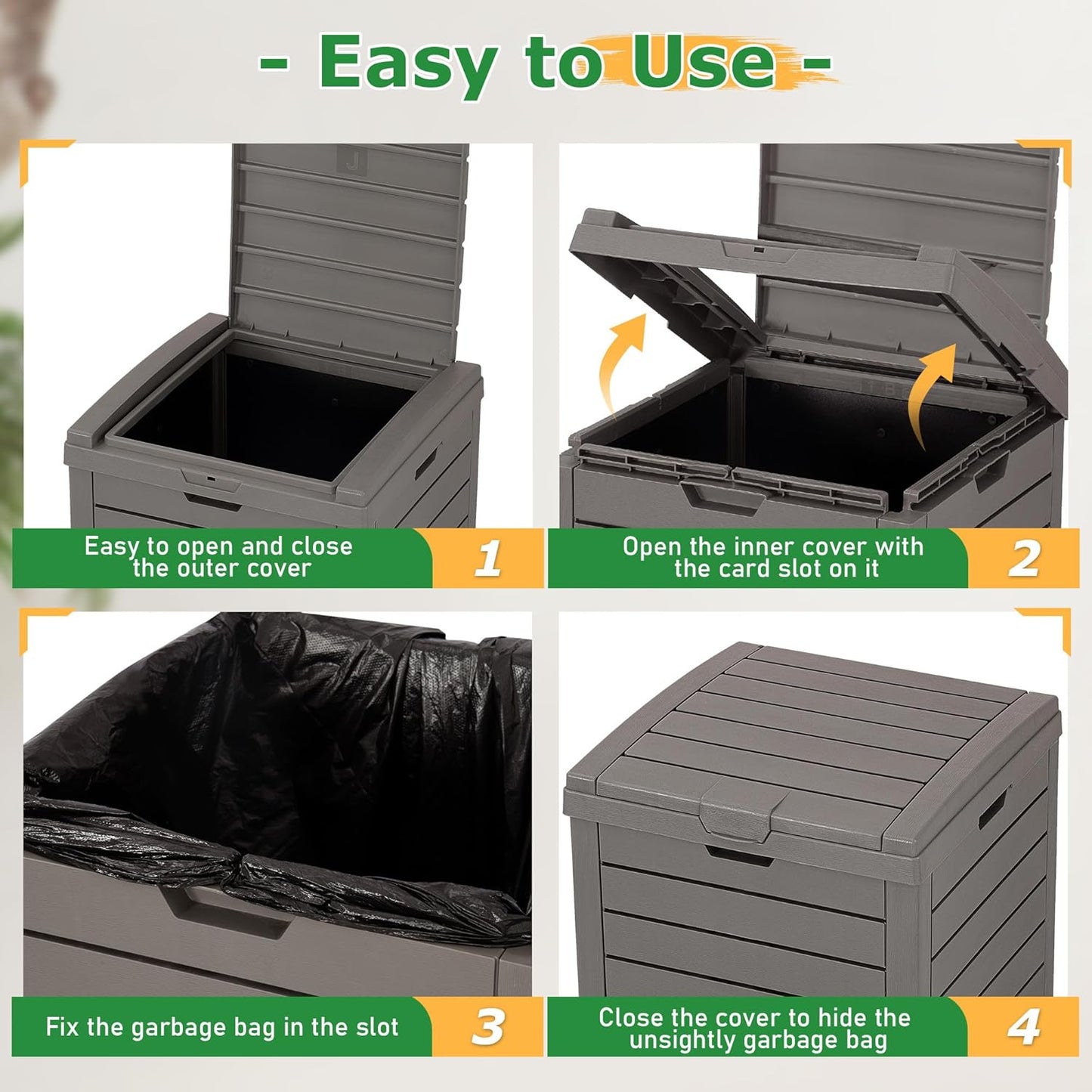 - Easy to Use -

Easy to open and close the outer cover 1

Open the inner cover with the card slot on it 2

Fix the garbage bag in the slot 3

Close the cover to hide the unsightly garbage bag 4